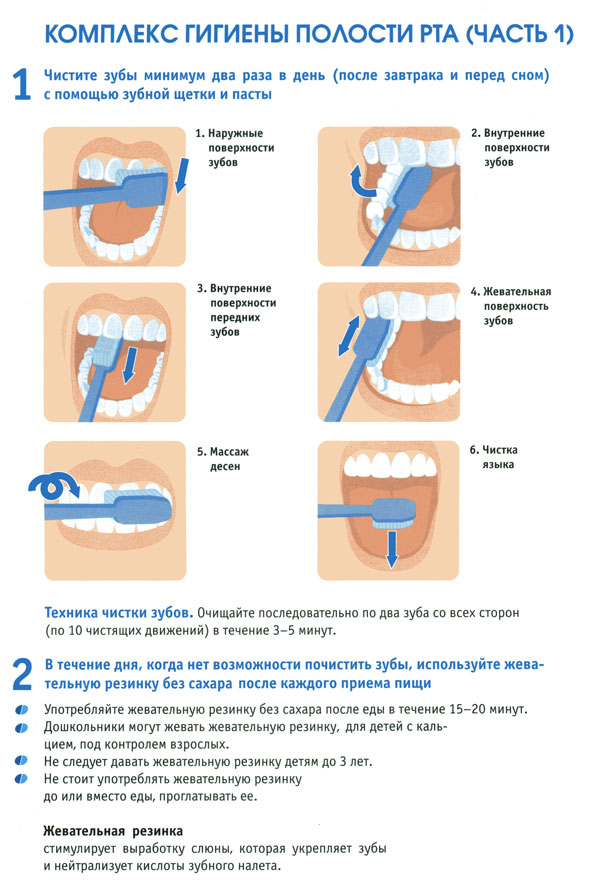 КОМПЛЕКС ГИГИЕНЫ ПОЛОСТИ РТА (ЧАСТЬ 1)

1 Чистите зубы минимум два раза в день (после завтрака и перед сном) с помощью зубной щетки и пасты

1. Наружные поверхности зубов

2. Внутренние поверхности зубов

3. Внутренние поверхности передних зубов

4. Жевательная поверхность зубов

5. Массаж десен

6. Чистка языка

Техника чистки зубов. Очищайте последовательно по два зуба со всех сторон (по 10 чистящих движений) в течение 3–5 минут.

2 В течение дня, когда нет возможности почистить зубы, используйте жевательную резинку без сахара после каждого приема пищи

Употребляйте жевательную резинку без сахара после еды в течение 15–20 минут.
Дошкольники могут жевать жевательную резинку, для детей с кальцием, под контролем взрослых.
Не следует давать жевательную резинку детям до 3 лет.
Не стоит употреблять жевательную резинку до или вместо еды, проглатывать ее.

Жевательная резинка
стимулирует выработку слюны, которая укрепляет зубы и нейтрализует кислоты зубного налета.